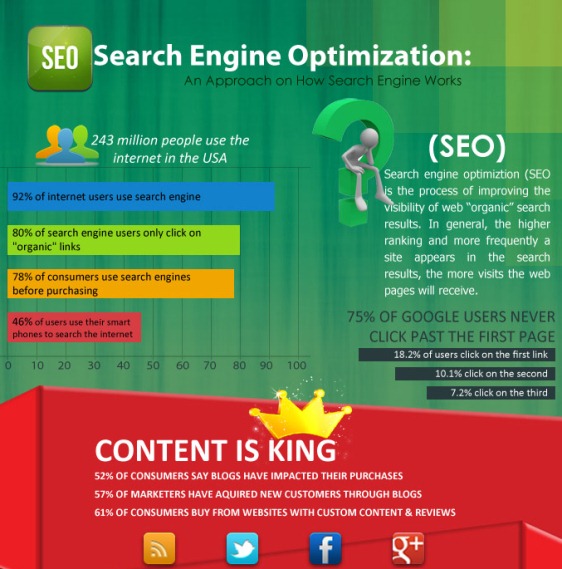 SEO Search Engine Optimization:
An Approach on How Search Engine Works

243 million people use the internet in the USA

92% of internet users use search engine

80% of search engine users only click on "organic" links

78% of consumers use search engines before purchasing

46% of users use their smart phones to search the internet

0 10 20 30 40 50 60 70 80 90 100

(SEO)

Search engine optimiztion (SEO is the process of improving the visibility of web "organic" search results. In general, the higher ranking and more frequently a site appears in the search results, the more visits the web pages will receive.

75% OF GOOGLE USERS NEVER CLICK PAST THE FIRST PAGE

18.2% of users click on the first link

10.1% click on the second

7.2% click on the third

CONTENT IS KING

52% OF CONSUMERS SAY BLOGS HAVE IMPACTED THEIR PURCHASES

57% OF MARKETERS HAVE AQUIRED NEW CUSTOMERS THROUGH BLOGS

61% OF CONSUMERS BUY FROM WEBSITES WITH CUSTOM CONTENT & REVIEWS

f g+