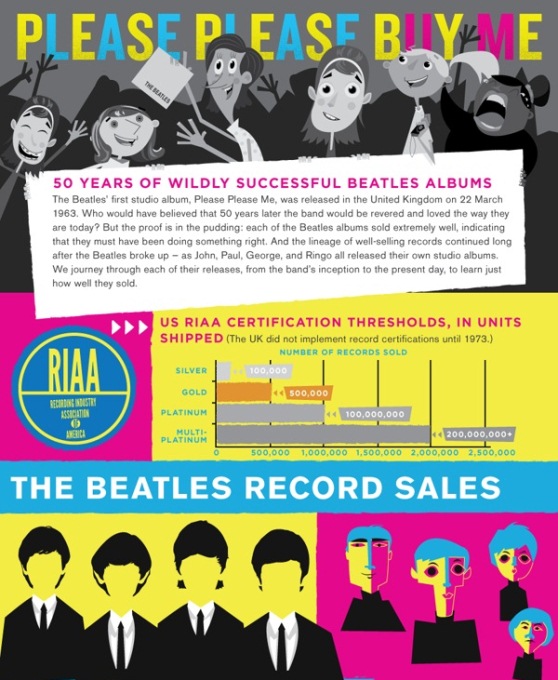 PLEASE PLEASE BUY ME

THE BEATLES

50 YEARS OF WILDLY SUCCESSFUL BEATLES ALBUMS

The Beatles' first studio album, Please Please Me, was released in the United Kingdom on 22 March 1963. Who would have believed that 50 years later the band would be revered and loved the way they are today? But the proof is in the pudding: each of the Beatles albums sold extremely well, indicating that they must have been doing something right. And the lineage of well-selling records continued long after the Beatles broke up – as John, Paul, George, and Ringo all released their own studio albums. We journey through each of their releases, from the band's inception to the present day, to learn just how well they sold.

RIAA
RECORDING INDUSTRY ASSOCIATION OF AMERICA

US RIAA CERTIFICATION THRESHOLDS, IN UNITS SHIPPED (The UK did not implement record certifications until 1973.)

NUMBER OF RECORDS SOLD

SILVER 100,000
GOLD 500,000
PLATINUM 100,000,000
MULTI-PLATINUM 200,000,000+

0 500,000 1,000,000 1,500,000 2,000,000 2,500,000

THE BEATLES RECORD SALES