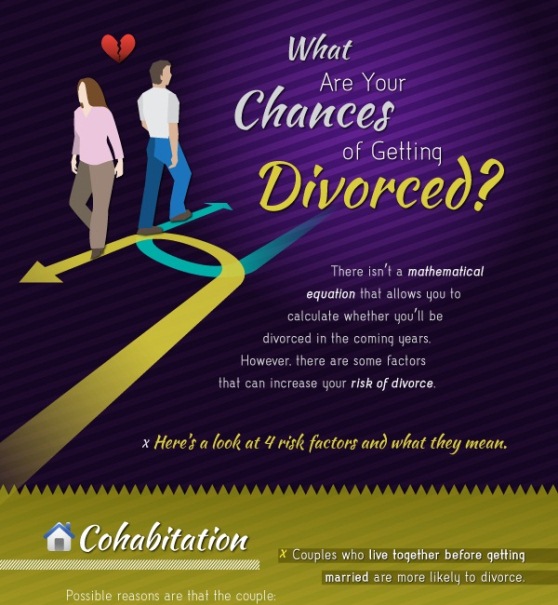 What Are Your Chances of Getting Divorced?

There isn't a mathematical equation that allows you to calculate whether you'll be divorced in the coming years. However, there are some factors that can increase your risk of divorce.

x Here's a look at 4 risk factors and what they mean.

Cohabitation

x Couples who live together before getting married are more likely to divorce.

Possible reasons are that the couple: