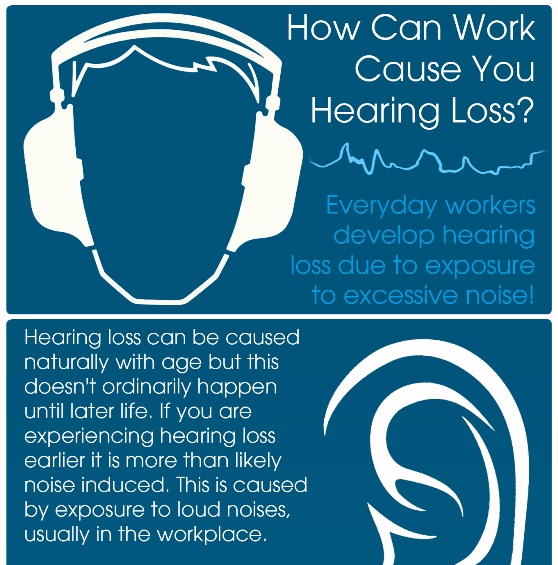 How Can Work Cause You Hearing Loss?

Everyday workers develop hearing loss due to exposure to excessive noise!

Hearing loss can be caused naturally with age but this doesn't ordinarily happen until later life. If you are experiencing hearing loss earlier it is more than likely noise induced. This is caused by exposure to loud noises, usually in the workplace.