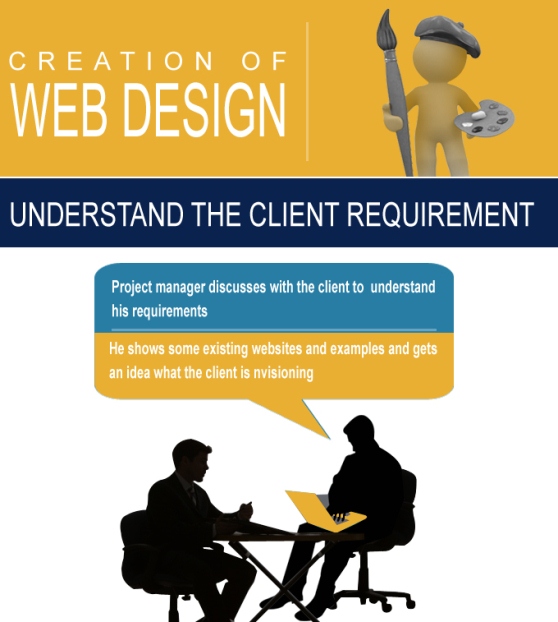 CREATION OF
WEB DESIGN

UNDERSTAND THE CLIENT REQUIREMENT

Project manager discusses with the client to understand his requirements

He shows some existing websites and examples and gets an idea what the client is nvisioning