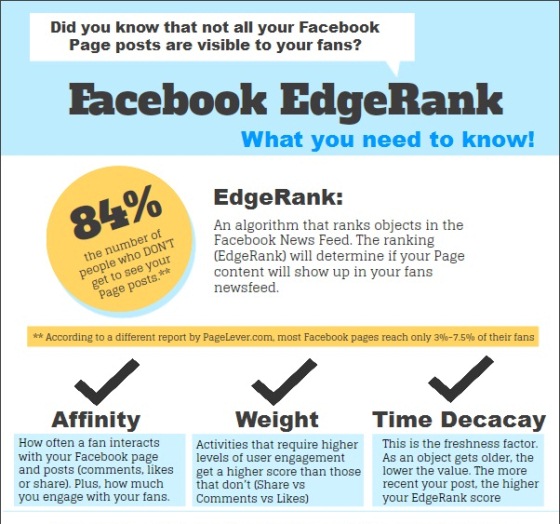 Did you know that not all your Facebook Page posts are visible to your fans?

Facebook EdgeRank

What you need to know!

84%
the number of people who DON'T get to see your Page posts.**

EdgeRank:

An algorithm that ranks objects in the Facebook News Feed. The ranking (EdgeRank) will determine if your Page content will show up in your fans newsfeed.

** According to a different report by PageLever.com, most Facebook pages reach only 3%-7.5% of their fans

Affinity

How often a fan interacts with your Facebook page and posts (comments, likes or share). Plus, how much you engage with your fans.

Weight

Activities that require higher levels of user engagement get a higher score than those that don't (Share vs Comments vs Likes)

Time Decacay

This is the freshness factor. As an object gets older, the lower the value. The more recent your post, the higher your EdgeRank score