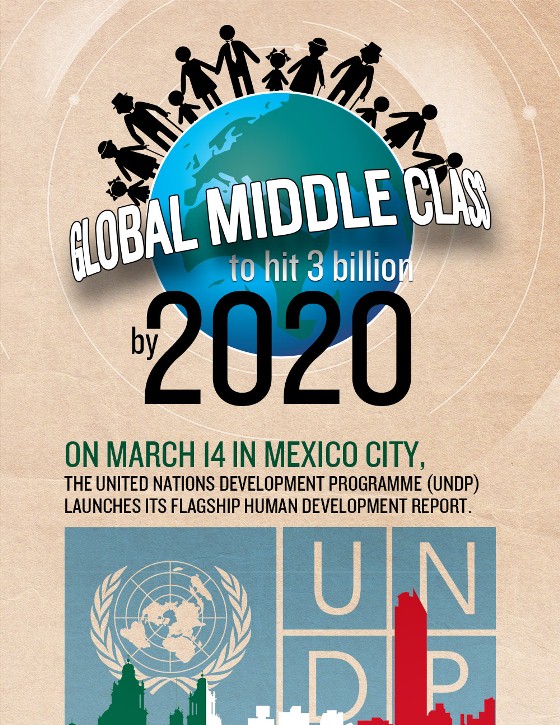 GLOBAL MIDDLE CLASS

to hit 3 billion

by 2020

ON MARCH 14 IN MEXICO CITY,

THE UNITED NATIONS DEVELOPMENT PROGRAMME (UNDP) LAUNCHES ITS FLAGSHIP HUMAN DEVELOPMENT REPORT.

U N
D P