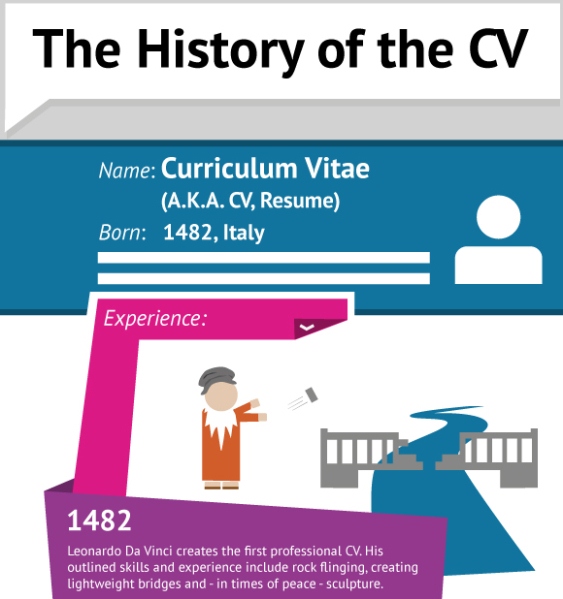 The History of the CV

Name: Curriculum Vitae
(A.K.A. CV, Resume)
Born: 1482, Italy

Experience:

1482

Leonardo Da Vinci creates the first professional CV. His outlined skills and experience include rock flinging, creating lightweight bridges and - in times of peace - sculpture.