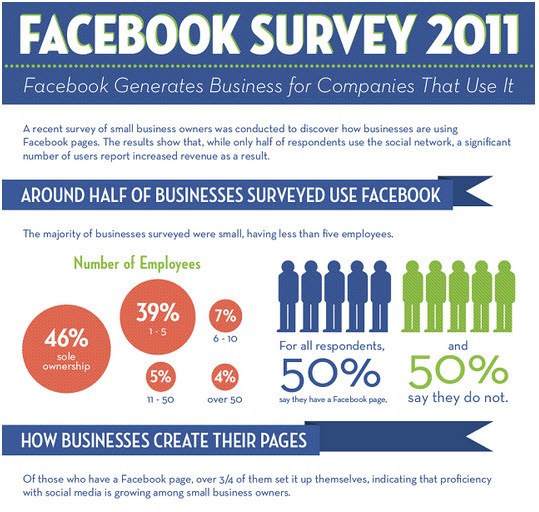 FACEBOOK SURVEY 2011

Facebook Generates Business for Companies That Use It

A recent survey of small business owners was conducted to discover how businesses are using Facebook pages. The results show that, while only half of respondents use the social network, a significant number of users report increased revenue as a result.

AROUND HALF OF BUSINESSES SURVEYED USE FACEBOOK

The majority of businesses surveyed were small, having less than five employees.

Number of Employees

46% sole ownership

39% 1 - 5

7% 6 - 10

5% 11 - 50

4% over 50

For all respondents, 50% say they have a Facebook page,

and 50% say they do not.

HOW BUSINESSES CREATE THEIR PAGES

Of those who have a Facebook page, over 3/4 of them set it up themselves, indicating that proficiency with social media is growing among small business owners.