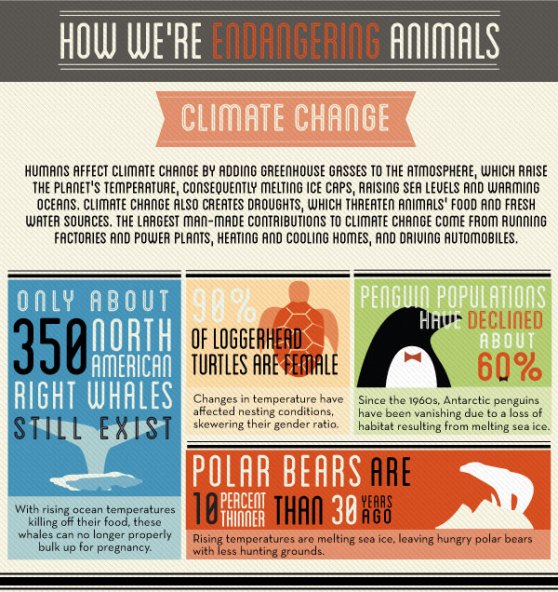 HOW WE'RE ENDANGERING ANIMALS

CLIMATE CHANGE

HUMANS AFFECT CLIMATE CHANGE BY ADDING GREENHOUSE GASSES TO THE ATMOSPHERE, WHICH RAISE THE PLANET'S TEMPERATURE, CONSEQUENTLY MELTING ICE CAPS, RAISING SEA LEVELS AND WARMING OCEANS. CLIMATE CHANGE ALSO CREATES DROUGHTS, WHICH THREATEN ANIMALS' FOOD AND FRESH WATER SOURCES. THE LARGEST MAN-MADE CONTRIBUTIONS TO CLIMATE CHANGE COME FROM RUNNING FACTORIES AND POWER PLANTS, HEATING AND COOLING HOMES, AND DRIVING AUTOMOBILES.

ONLY ABOUT 350 NORTH AMERICAN RIGHT WHALES STILL EXIST

With rising ocean temperatures killing off their food, these whales can no longer properly bulk up for pregnancy.

90% OF LOGGERHEAD TURTLES ARE FEMALE

Changes in temperature have affected nesting conditions, skewering their gender ratio.

PENGUIN POPULATIONS HAVE DECLINED ABOUT 60%

Since the 1960s, Antarctic penguins have been vanishing due to a loss of habitat resulting from melting sea ice.

POLAR BEARS ARE 10 PERCENT THINNER THAN 30 YEARS AGO

Rising temperatures are melting sea ice, leaving hungry polar bears with less hunting grounds.