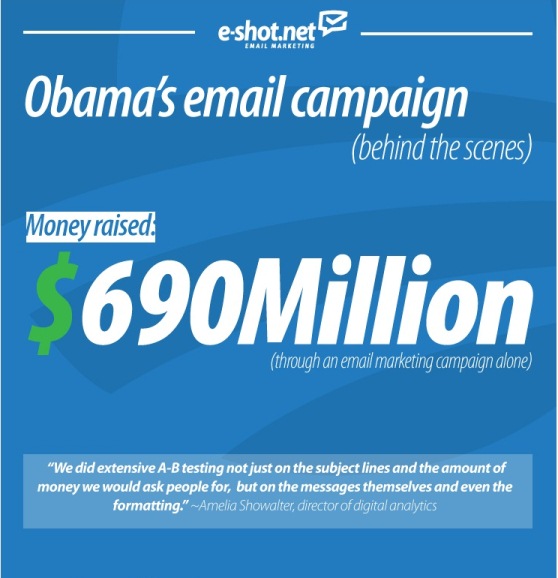 e-shot.net
EMAIL MARKETING

Obama's email campaign
(behind the scenes)

Money raised:

$690Million
(through an email marketing campaign alone)

"We did extensive A-B testing not just on the subject lines and the amount of money we would ask people for, but on the messages themselves and even the formatting." ~Amelia Showalter, director of digital analytics