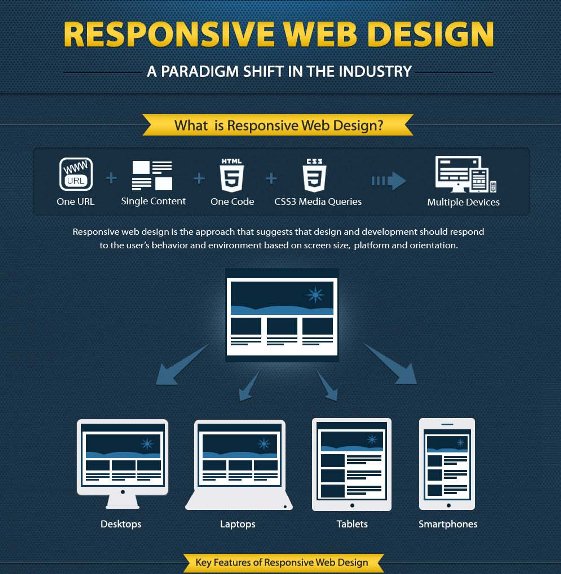 RESPONSIVE WEB DESIGN

A PARADIGM SHIFT IN THE INDUSTRY

What is Responsive Web Design?

WWW URL One URL + Single Content + HTML 5 One Code + CSS 3 CSS3 Media Queries Multiple Devices

Responsive web design is the approach that suggests that design and development should respond to the user's behavior and environment based on screen size, platform and orientation.

Desktops

Laptops

Tablets

Smartphones

Key Features of Responsive Web Design