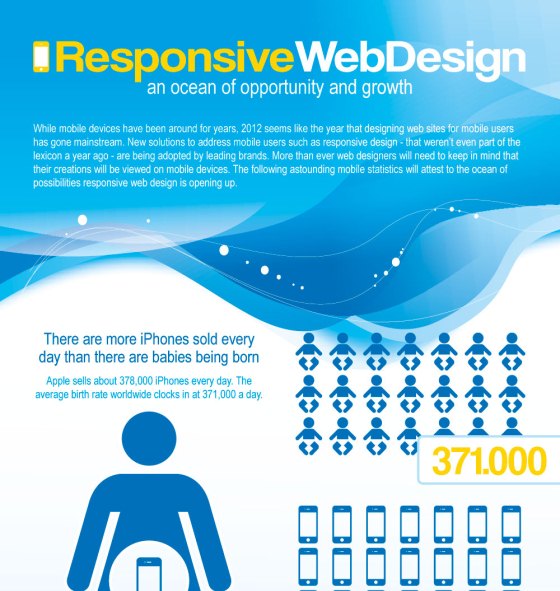 ResponsiveWebDesign
an ocean of opportunity and growth

While mobile devices have been around for years, 2012 seems like the year that designing web sites for mobile users has gone mainstream. New solutions to address mobile users such as responsive design - that weren't even part of the lexicon a year ago - are being adopted by leading brands. More than ever web designers will need to keep in mind that their creations will be viewed on mobile devices. The following astounding mobile statistics will attest to the ocean of possibilities responsive web design is opening up.

There are more iPhones sold every day than there are babies being born

Apple sells about 378,000 iPhones every day. The average birth rate worldwide clocks in at 371,000 a day.

371.000