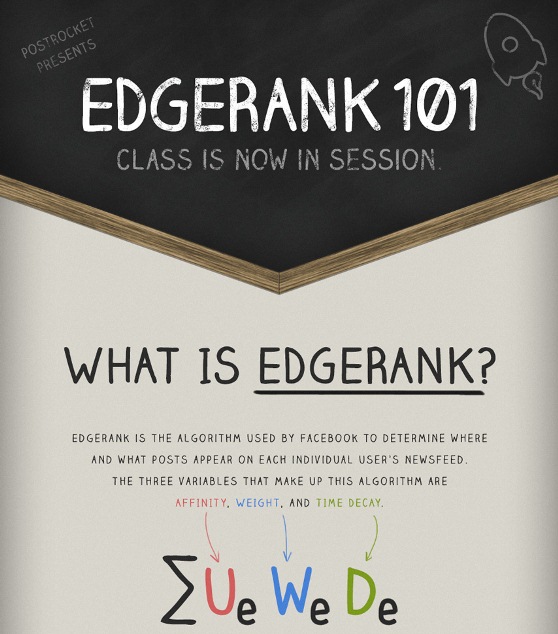 POSTROCKET PRESENTS

EDGERANK 101

CLASS IS NOW IN SESSION.

WHAT IS EDGERANK?

EDGERANK IS THE ALGORITHM USED BY FACEBOOK TO DETERMINE WHERE AND WHAT POSTS APPEAR ON EACH INDIVIDUAL USER'S NEWSFEED. THE THREE VARIABLES THAT MAKE UP THIS ALGORITHM ARE AFFINITY, WEIGHT, AND TIME DECAY.

$\sum U_e W_e D_e$