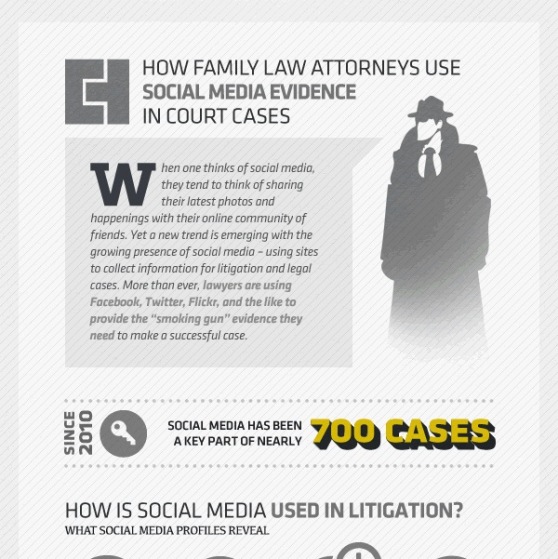 HOW FAMILY LAW ATTORNEYS USE
SOCIAL MEDIA EVIDENCE
IN COURT CASES

When one thinks of social media, they tend to think of sharing their latest photos and happenings with their online community of friends. Yet a new trend is emerging with the growing presence of social media – using sites to collect information for litigation and legal cases. More than ever, lawyers are using Facebook, Twitter, Flickr, and the like to provide the "smoking gun" evidence they need to make a successful case.

SINCE 2010

SOCIAL MEDIA HAS BEEN A KEY PART OF NEARLY 700 CASES

HOW IS SOCIAL MEDIA USED IN LITIGATION?
WHAT SOCIAL MEDIA PROFILES REVEAL