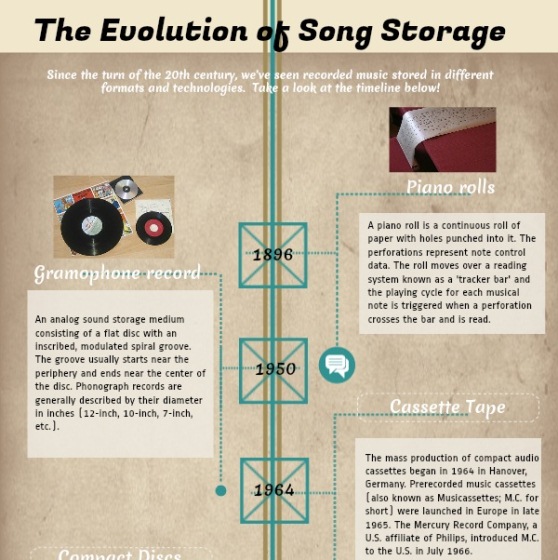 The Evolution of Song Storage

Since the turn of the 20th century, we've seen recorded music stored in different formats and technologies. Take a look at the timeline below!

Piano rolls

A piano roll is a continuous roll of paper with holes punched into it. The perforations represent note control data. The roll moves over a reading system known as a 'tracker bar' and the playing cycle for each musical note is triggered when a perforation crosses the bar and is read.

1896

Gramophone record

An analog sound storage medium consisting of a flat disc with an inscribed, modulated spiral groove. The groove usually starts near the periphery and ends near the center of the disc. Phonograph records are generally described by their diameter in inches (12-inch, 10-inch, 7-inch, etc.).

1950

Cassette Tape

The mass production of compact audio cassettes began in 1964 in Hanover, Germany. Prerecorded music cassettes (also known as Musicassettes; M.C. for short) were launched in Europe in late 1965. The Mercury Record Company, a U.S. affiliate of Philips, introduced M.C. to the U.S. in July 1966.

1964

Compact Discs