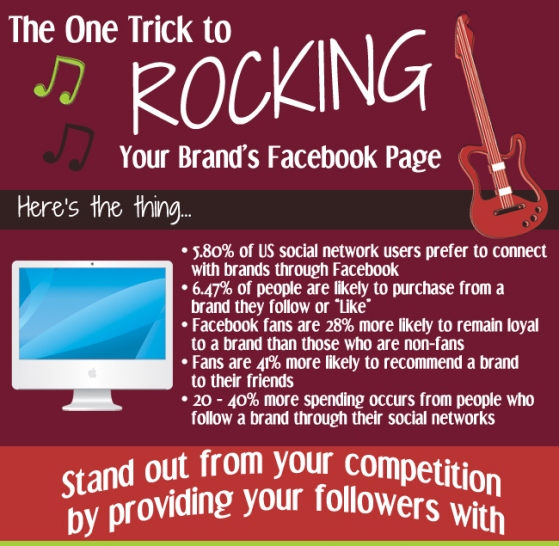 The One Trick to
ROCKING
Your Brand's Facebook Page

Here's the thing...

• 5.80% of US social network users prefer to connect with brands through Facebook
• 6.47% of people are likely to purchase from a brand they follow or "Like"
• Facebook fans are 28% more likely to remain loyal to a brand than those who are non-fans
• Fans are 41% more likely to recommend a brand to their friends
• 20 - 40% more spending occurs from people who follow a brand through their social networks

Stand out from your competition by providing your followers with