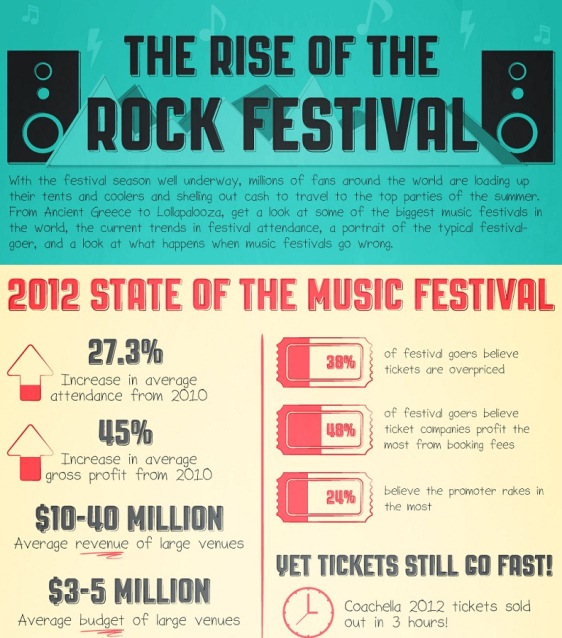 THE RISE OF THE ROCK FESTIVAL

With the festival season well underway, millions of fans around the world are loading up their tents and coolers and shelling out cash to travel to the top parties of the summer. From Ancient Greece to Lollapalooza, get a look at some of the biggest music festivals in the world, the current trends in festival attendance, a portrait of the typical festival-goer, and a look at what happens when music festivals go wrong.

2012 STATE OF THE MUSIC FESTIVAL

27.3%
Increase in average attendance from 2010

45%
Increase in average gross profit from 2010

$10-40 MILLION
Average revenue of large venues

$3-5 MILLION
Average budget of large venues

38%
of festival goers believe tickets are overpriced

48%
of festival goers believe ticket companies profit the most from booking fees

24%
believe the promoter rakes in the most

YET TICKETS STILL GO FAST!

Coachella 2012 tickets sold out in 3 hours!