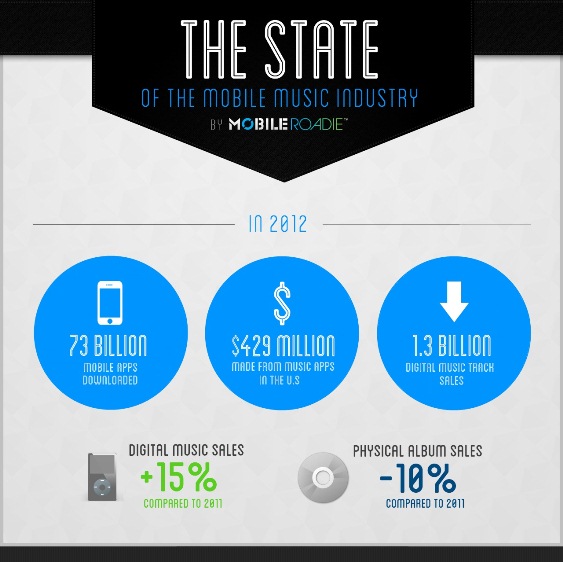 THE STATE
OF THE MOBILE MUSIC INDUSTRY
BY MOBILEROADIE™

IN 2012

73 BILLION
MOBILE APPS DOWNLOADED

$429 MILLION
MADE FROM MUSIC APPS IN THE U.S

1.3 BILLION
DIGITAL MUSIC TRACK SALES

DIGITAL MUSIC SALES
+15%
COMPARED TO 2011

PHYSICAL ALBUM SALES
-10%
COMPARED TO 2011