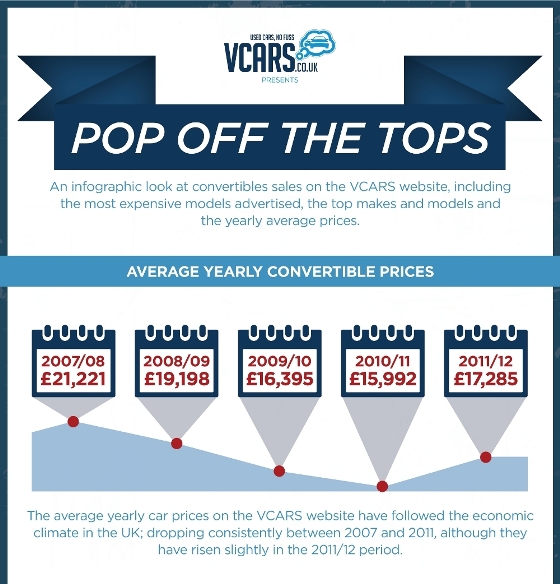 USED CARS, NO FUSS
VCARS.CO.UK
PRESENTS

POP OFF THE TOPS

An infographic look at convertibles sales on the VCARS website, including the most expensive models advertised, the top makes and models and the yearly average prices.

AVERAGE YEARLY CONVERTIBLE PRICES

2007/08
£21,221

2008/09
£19,198

2009/10
£16,395

2010/11
£15,992

2011/12
£17,285

The average yearly car prices on the VCARS website have followed the economic climate in the UK; dropping consistently between 2007 and 2011, although they have risen slightly in the 2011/12 period.