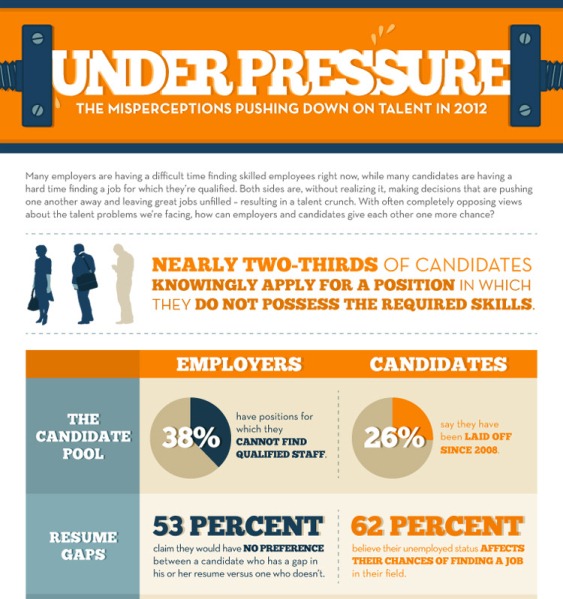 UNDER PRESSURE
THE MISPERCEPTIONS PUSHING DOWN ON TALENT IN 2012

Many employers are having a difficult time finding skilled employees right now, while many candidates are having a hard time finding a job for which they're qualified. Both sides are, without realizing it, making decisions that are pushing one another away and leaving great jobs unfilled – resulting in a talent crunch. With often completely opposing views about the talent problems we're facing, how can employers and candidates give each other one more chance?

NEARLY TWO-THIRDS OF CANDIDATES KNOWINGLY APPLY FOR A POSITION IN WHICH THEY DO NOT POSSESS THE REQUIRED SKILLS.

| | EMPLOYERS | CANDIDATES |
|---|---|---|
| THE CANDIDATE POOL | 38% have positions for which they CANNOT FIND QUALIFIED STAFF. | 26% say they have been LAID OFF SINCE 2008. |
| RESUME GAPS | 53 PERCENT claim they would have NO PREFERENCE between a candidate who has a gap in his or her resume versus one who doesn't. | 62 PERCENT believe their unemployed status AFFECTS THEIR CHANCES OF FINDING A JOB in their field. |