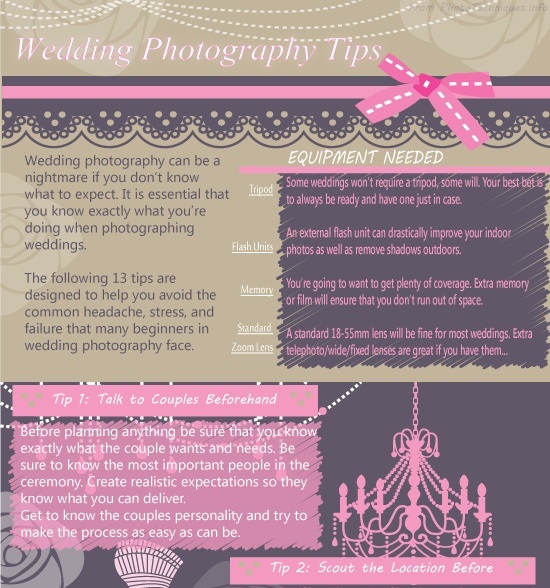 From PhotoTechniques.info

Wedding Photography Tips

Wedding photography can be a nightmare if you don't know what to expect. It is essential that you know exactly what you're doing when photographing weddings.

The following 13 tips are designed to help you avoid the common headache, stress, and failure that many beginners in wedding photography face.

EQUIPMENT NEEDED

Tripod
Some weddings won't require a tripod, some will. Your best bet is to always be ready and have one just in case.

Flash Units
An external flash unit can drastically improve your indoor photos as well as remove shadows outdoors.

Memory
You're going to want to get plenty of coverage. Extra memory or film will ensure that you don't run out of space.

Standard Zoom Lens
A standard 18-55mm lens will be fine for most weddings. Extra telephoto/wide/fixed lenses are great if you have them...

Tip 1: Talk to Couples Beforehand

Before planning anything be sure that you know exactly what the couple wants and needs. Be sure to know the most important people in the ceremony. Create realistic expectations so they know what you can deliver.
Get to know the couples personality and try to make the process as easy as can be.

Tip 2: Scout the Location Before