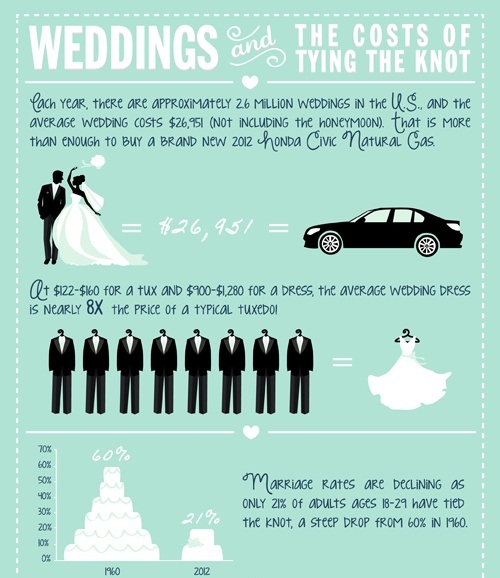 WEDDINGS and THE COSTS OF TYING THE KNOT

Each year, there are approximately 2.6 million weddings in the U.S., and the average wedding costs $26,951 (not including the honeymoon). That is more than enough to buy a brand new 2012 Honda Civic Natural Gas.

= $26,951 =

At $122-$160 for a tux and $900-$1,280 for a dress, the average wedding dress is nearly 8X the price of a typical tuxedo!

=

70%
60%
50%
40%
30%
20%
10%
0%

60%

21%

1960

2012

Marriage rates are declining as only 21% of adults ages 18-29 have tied the knot, a steep drop from 60% in 1960.