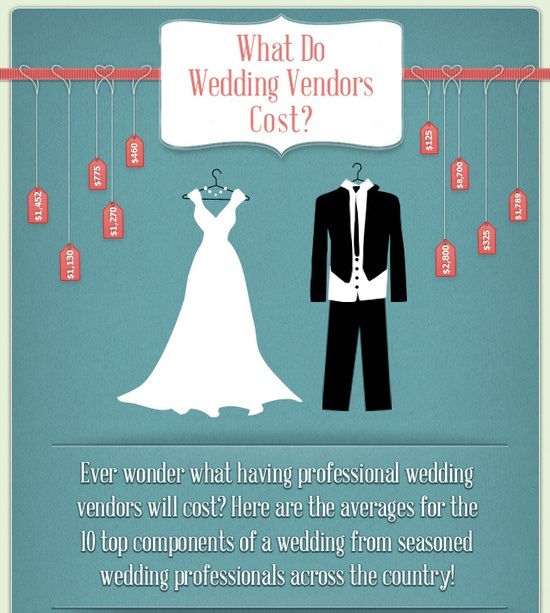 What Do Wedding Vendors Cost?

$1,452
$1,130
$775
$1,270
$460
$125
$2,800
$8,700
$325
$1,789

Ever wonder what having professional wedding vendors will cost? Here are the averages for the 10 top components of a wedding from seasoned wedding professionals across the country!