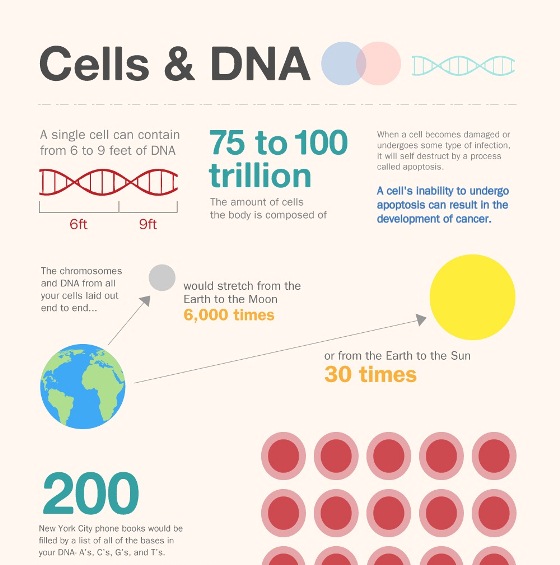 Cells & DNA

A single cell can contain from 6 to 9 feet of DNA

6ft

9ft

75 to 100 trillion

The amount of cells the body is composed of

When a cell becomes damaged or undergoes some type of infection, it will self destruct by a process called apoptosis.

A cell's inability to undergo apoptosis can result in the development of cancer.

The chromosomes and DNA from all your cells laid out end to end...

would stretch from the Earth to the Moon

6,000 times

or from the Earth to the Sun

30 times

200

New York City phone books would be filled by a list of all of the bases in your DNA- A's, C's, G's, and T's.