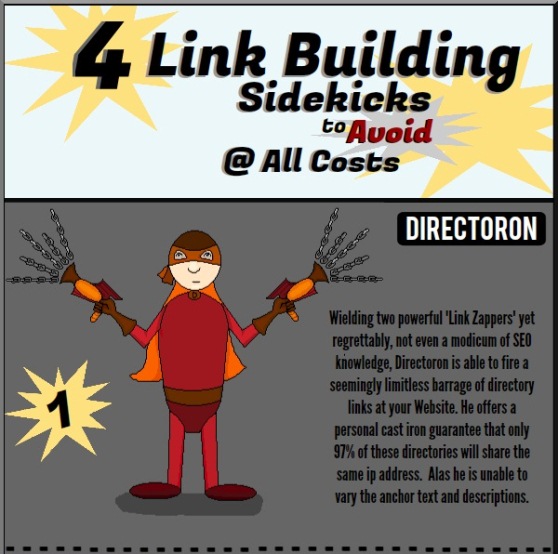 4 Link Building Sidekicks to Avoid @ All Costs

DIRECTORON

D

1

Wielding two powerful 'Link Zappers' yet regrettably, not even a modicum of SEO knowledge, Directoron is able to fire a seemingly limitless barrage of directory links at your Website. He offers a personal cast iron guarantee that only 97% of these directories will share the same ip address.  Alas he is unable to vary the anchor text and descriptions.