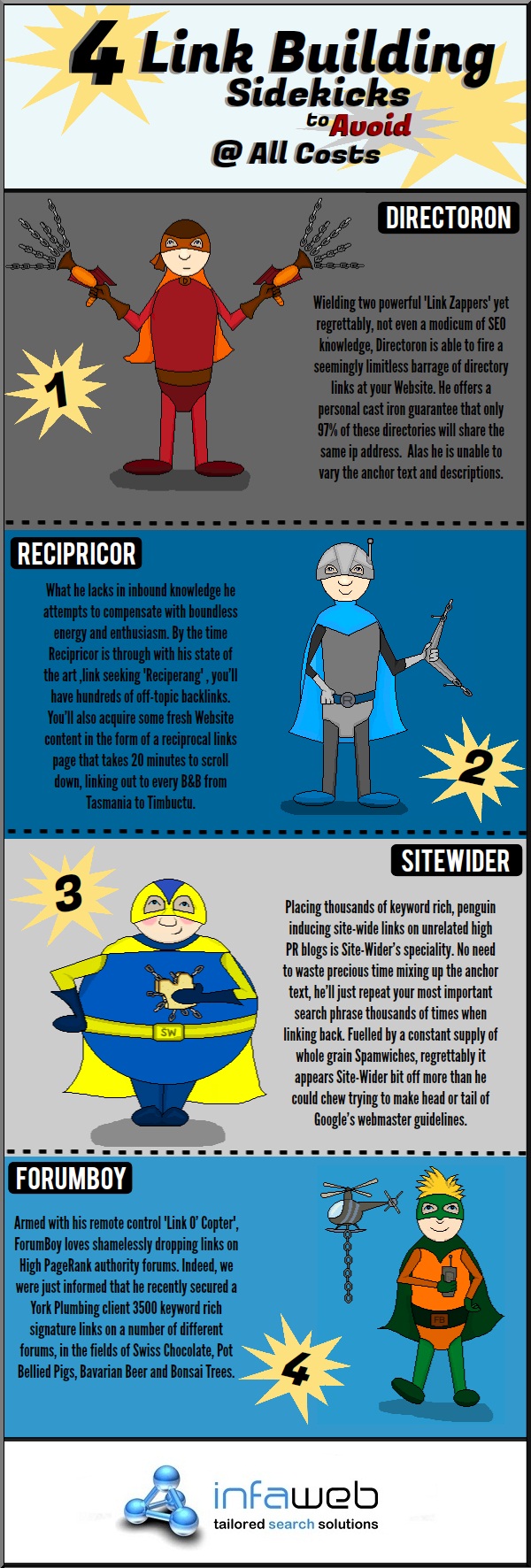 4 Link Building Sidekicks to Avoid @ All Costs

DIRECTORON

1

Wielding two powerful 'Link Zappers' yet regrettably, not even a modicum of SEO knowledge, Directoron is able to fire a seemingly limitless barrage of directory links at your Website. He offers a personal cast iron guarantee that only 97% of these directories will share the same ip address. Alas he is unable to vary the anchor text and descriptions.

RECIPRICOR

What he lacks in inbound knowledge he attempts to compensate with boundless energy and enthusiasm. By the time Recipricor is through with his state of the art ,link seeking 'Reciperang' , you'll have hundreds of off-topic backlinks. You'll also acquire some fresh Website content in the form of a reciprocal links page that takes 20 minutes to scroll down, linking out to every B&B from Tasmania to Timbuctu.

R

2

SITEWIDER

3

SW

Placing thousands of keyword rich, penguin inducing site-wide links on unrelated high PR blogs is Site-Wider's speciality. No need to waste precious time mixing up the anchor text, he'll just repeat your most important search phrase thousands of times when linking back. Fuelled by a constant supply of whole grain Spamwiches, regrettably it appears Site-Wider bit off more than he could chew trying to make head or tail of Google's webmaster guidelines.

FORUMBOY

Armed with his remote control 'Link O' Copter', ForumBoy loves shamelessly dropping links on High PageRank authority forums. Indeed, we were just informed that he recently secured a York Plumbing client 3500 keyword rich signature links on a number of different forums, in the fields of Swiss Chocolate, Pot Bellied Pigs, Bavarian Beer and Bonsai Trees.

FB

4

infaweb
tailored search solutions