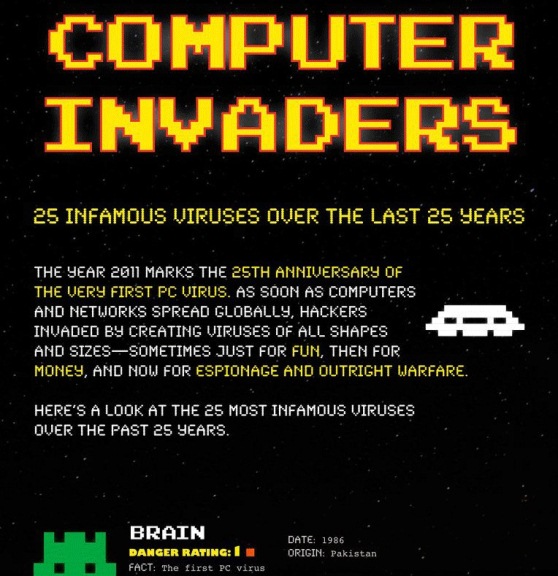 COMPUTER INVADERS

25 INFAMOUS VIRUSES OVER THE LAST 25 YEARS

THE YEAR 2011 MARKS THE 25TH ANNIVERSARY OF THE VERY FIRST PC VIRUS. AS SOON AS COMPUTERS AND NETWORKS SPREAD GLOBALLY, HACKERS INVADED BY CREATING VIRUSES OF ALL SHAPES AND SIZES—SOMETIMES JUST FOR FUN, THEN FOR MONEY, AND NOW FOR ESPIONAGE AND OUTRIGHT WARFARE.

HERE'S A LOOK AT THE 25 MOST INFAMOUS VIRUSES OVER THE PAST 25 YEARS.

BRAIN
DANGER RATING: 1
FACT: The first PC virus

DATE: 1986
ORIGIN: Pakistan