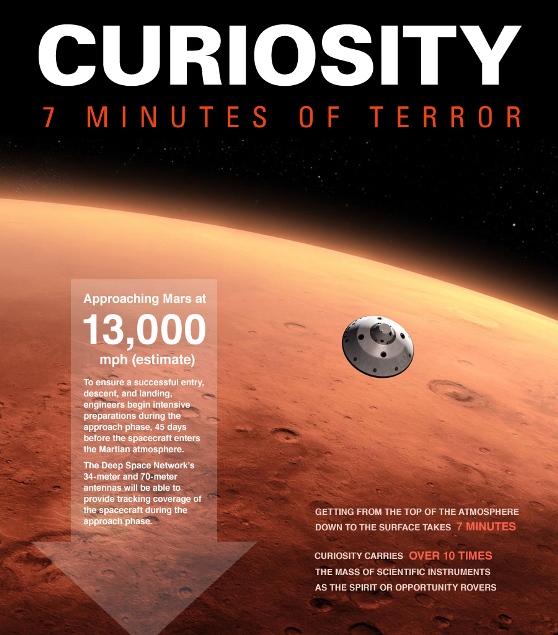 CURIOSITY

7 MINUTES OF TERROR

Approaching Mars at

13,000

mph (estimate)

To ensure a successful entry, descent, and landing, engineers begin intensive preparations during the approach phase, 45 days before the spacecraft enters the Martian atmosphere.

The Deep Space Network's 34-meter and 70-meter antennas will be able to provide tracking coverage of the spacecraft during the approach phase.

GETTING FROM THE TOP OF THE ATMOSPHERE DOWN TO THE SURFACE TAKES 7 MINUTES

CURIOSITY CARRIES OVER 10 TIMES THE MASS OF SCIENTIFIC INSTRUMENTS AS THE SPIRIT OR OPPORTUNITY ROVERS