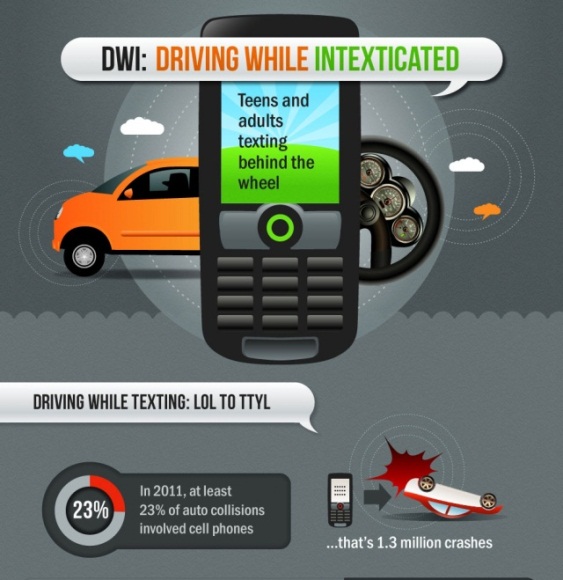 DWI: DRIVING WHILE INTEXTICATED

Teens and adults texting behind the wheel

DRIVING WHILE TEXTING: LOL TO TTYL

23%

In 2011, at least 23% of auto collisions involved cell phones

...that's 1.3 million crashes