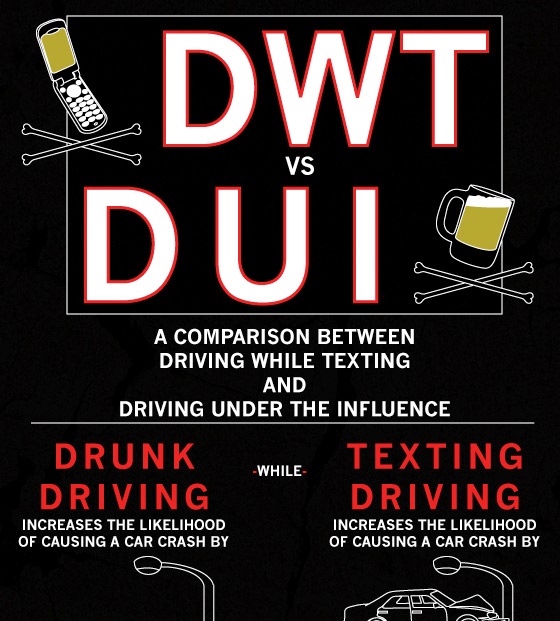 DWT

VS

DUI

A COMPARISON BETWEEN DRIVING WHILE TEXTING AND DRIVING UNDER THE INFLUENCE

DRUNK DRIVING
INCREASES THE LIKELIHOOD OF CAUSING A CAR CRASH BY

-WHILE-

TEXTING DRIVING
INCREASES THE LIKELIHOOD OF CAUSING A CAR CRASH BY