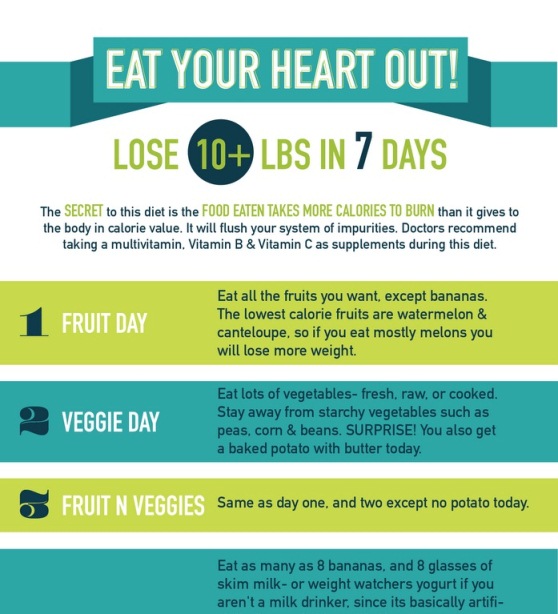 EAT YOUR HEART OUT!

LOSE 10+ LBS IN 7 DAYS

The SECRET to this diet is the FOOD EATEN TAKES MORE CALORIES TO BURN than it gives to the body in calorie value. It will flush your system of impurities. Doctors recommend taking a multivitamin, Vitamin B & Vitamin C as supplements during this diet.

1 FRUIT DAY

Eat all the fruits you want, except bananas. The lowest calorie fruits are watermelon & canteloupe, so if you eat mostly melons you will lose more weight.

2 VEGGIE DAY

Eat lots of vegetables- fresh, raw, or cooked. Stay away from starchy vegetables such as peas, corn & beans. SURPRISE! You also get a baked potato with butter today.

3 FRUIT N VEGGIES

Same as day one, and two except no potato today.

Eat as many as 8 bananas, and 8 glasses of skim milk- or weight watchers yogurt if you aren't a milk drinker, since its basically artifi-