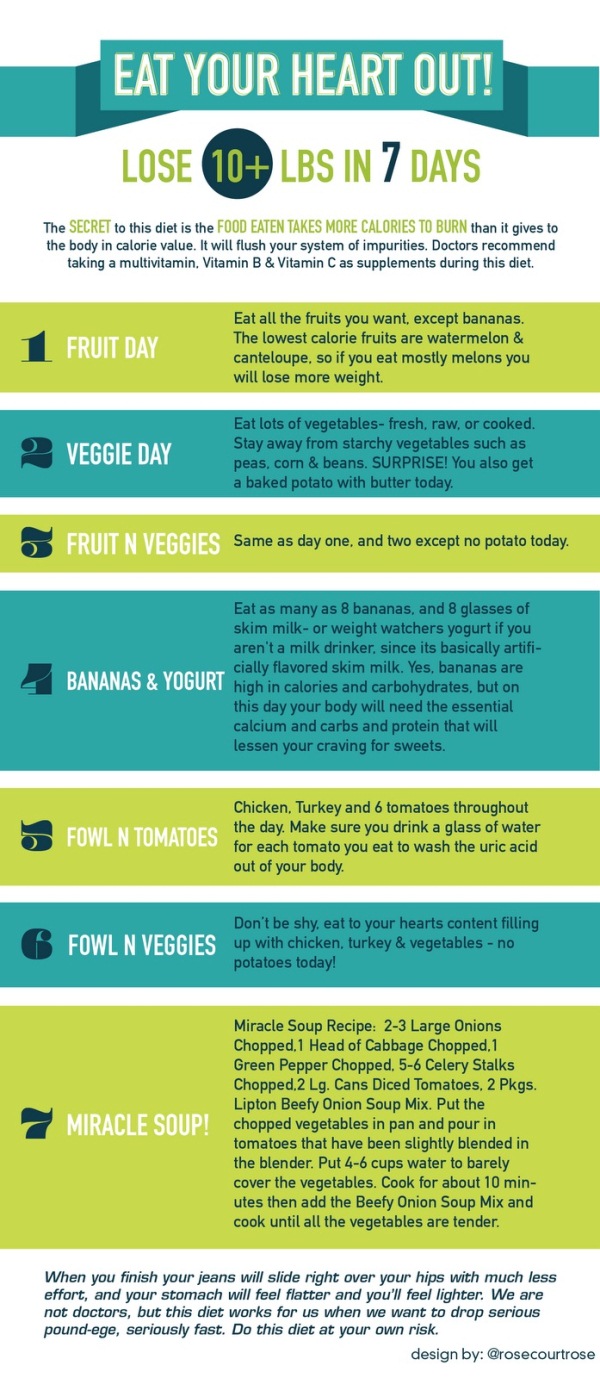 EAT YOUR HEART OUT!

LOSE 10+ LBS IN 7 DAYS

The SECRET to this diet is the FOOD EATEN TAKES MORE CALORIES TO BURN than it gives to the body in calorie value. It will flush your system of impurities. Doctors recommend taking a multivitamin, Vitamin B & Vitamin C as supplements during this diet.

1 FRUIT DAY

Eat all the fruits you want, except bananas. The lowest calorie fruits are watermelon & canteloupe, so if you eat mostly melons you will lose more weight.

2 VEGGIE DAY

Eat lots of vegetables- fresh, raw, or cooked. Stay away from starchy vegetables such as peas, corn & beans. SURPRISE! You also get a baked potato with butter today.

3 FRUIT N VEGGIES

Same as day one, and two except no potato today.

4 BANANAS & YOGURT

Eat as many as 8 bananas, and 8 glasses of skim milk- or weight watchers yogurt if you aren't a milk drinker, since its basically artificially flavored skim milk. Yes, bananas are high in calories and carbohydrates, but on this day your body will need the essential calcium and carbs and protein that will lessen your craving for sweets.

5 FOWL N TOMATOES

Chicken, Turkey and 6 tomatoes throughout the day. Make sure you drink a glass of water for each tomato you eat to wash the uric acid out of your body.

6 FOWL N VEGGIES

Don't be shy, eat to your hearts content filling up with chicken, turkey & vegetables - no potatoes today!

7 MIRACLE SOUP!

Miracle Soup Recipe: 2-3 Large Onions Chopped,1 Head of Cabbage Chopped,1 Green Pepper Chopped, 5-6 Celery Stalks Chopped,2 Lg. Cans Diced Tomatoes, 2 Pkgs. Lipton Beefy Onion Soup Mix. Put the chopped vegetables in pan and pour in tomatoes that have been slightly blended in the blender. Put 4-6 cups water to barely cover the vegetables. Cook for about 10 minutes then add the Beefy Onion Soup Mix and cook until all the vegetables are tender.

When you finish your jeans will slide right over your hips with much less effort, and your stomach will feel flatter and you'll feel lighter. We are not doctors, but this diet works for us when we want to drop serious pound-ege, seriously fast. Do this diet at your own risk.

design by: @rosecourtrose