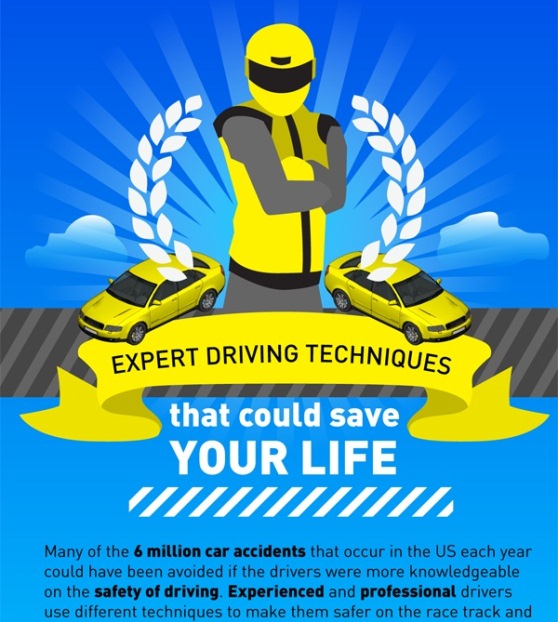 EXPERT DRIVING TECHNIQUES

that could save
YOUR LIFE

Many of the 6 million car accidents that occur in the US each year could have been avoided if the drivers were more knowledgeable on the safety of driving. Experienced and professional drivers use different techniques to make them safer on the race track and