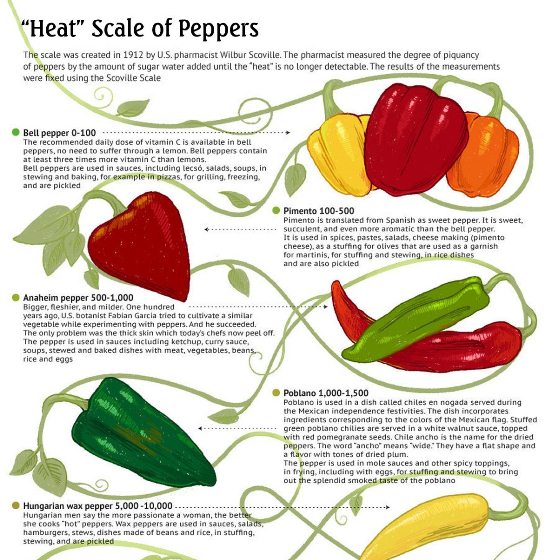 "Heat" Scale of Peppers

The scale was created in 1912 by U.S. pharmacist Wilbur Scoville. The pharmacist measured the degree of piquancy of peppers by the amount of sugar water added until the "heat" is no longer detectable. The results of the measurements were fixed using the Scoville Scale

Bell pepper 0-100
The recommended daily dose of vitamin C is available in bell peppers, no need to suffer through a lemon. Bell peppers contain at least three times more vitamin C than lemons.
Bell peppers are used in sauces, including lecsó, salads, soups, in stewing and baking, for example in pizzas, for grilling, freezing, and are pickled

Pimento 100-500
Pimento is translated from Spanish as sweet pepper. It is sweet, succulent, and even more aromatic than the bell pepper.
It is used in spices, pastes, salads, cheese making (pimento cheese), as a stuffing for olives that are used as a garnish for martinis, for stuffing and stewing, in rice dishes and are also pickled

Anaheim pepper 500-1,000
Bigger, fleshier, and milder. One hundred years ago, U.S. botanist Fabian Garcia tried to cultivate a similar vegetable while experimenting with peppers. And he succeeded. The only problem was the thick skin which today's chefs now peel off.
The pepper is used in sauces including ketchup, curry sauce, soups, stewed and baked dishes with meat, vegetables, beans, rice and eggs

Poblano 1,000-1,500
Poblano is used in a dish called chiles en nogada served during the Mexican independence festivities. The dish incorporates ingredients corresponding to the colors of the Mexican flag. Stuffed green poblano chilies are served in a white walnut sauce, topped with red pomegranate seeds. Chile ancho is the name for the dried peppers. The word "ancho" means "wide." They have a flat shape and a flavor with tones of dried plum.
The pepper is used in mole sauces and other spicy toppings, in frying, including with eggs, for stuffing and stewing to bring out the splendid smoked taste of the poblano

Hungarian wax pepper 5,000 -10,000
Hungarian men say the more passionate a woman, the better she cooks "hot" peppers. Wax peppers are used in sauces, salads, hamburgers, stews, dishes made of beans and rice, in stuffing, stewing, and are pickled