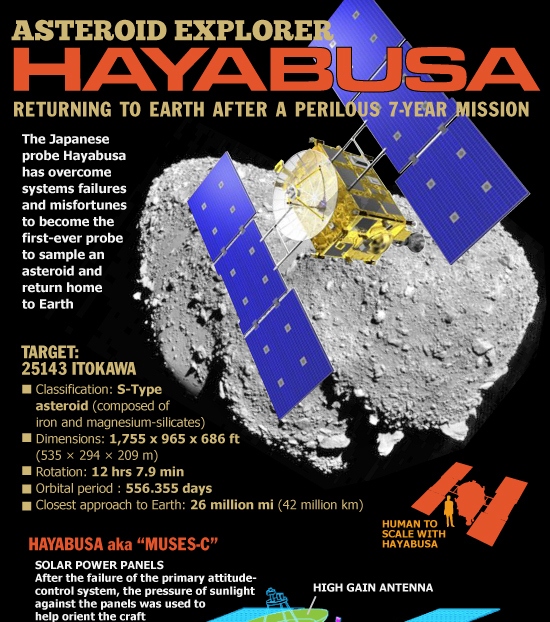 ASTEROID EXPLORER
HAYABUSA
RETURNING TO EARTH AFTER A PERILOUS 7-YEAR MISSION

The Japanese probe Hayabusa has overcome systems failures and misfortunes to become the first-ever probe to sample an asteroid and return home to Earth

TARGET:
25143 ITOKAWA

■ Classification: S-Type asteroid (composed of iron and magnesium-silicates)
■ Dimensions: 1,755 x 965 x 686 ft (535 × 294 × 209 m)
■ Rotation: 12 hrs 7.9 min
■ Orbital period : 556.355 days
■ Closest approach to Earth: 26 million mi (42 million km)

HUMAN TO SCALE WITH HAYABUSA

HAYABUSA aka "MUSES-C"

SOLAR POWER PANELS
After the failure of the primary attitude-control system, the pressure of sunlight against the panels was used to help orient the craft

HIGH GAIN ANTENNA