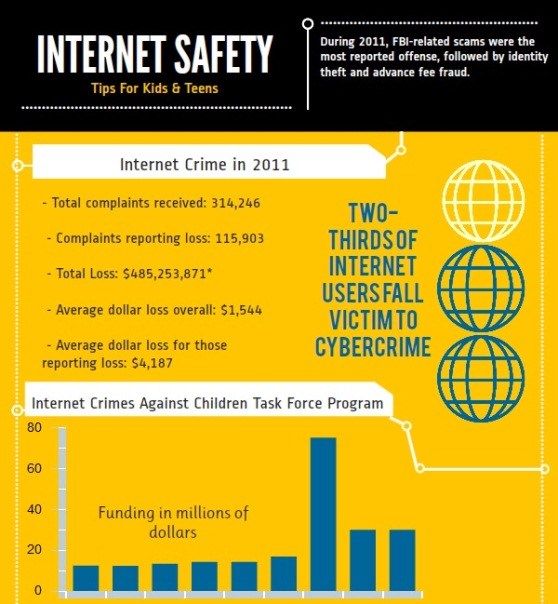 INTERNET SAFETY

Tips For Kids & Teens

During 2011, FBI-related scams were the most reported offense, followed by identity theft and advance fee fraud.

Internet Crime in 2011

- Total complaints received: 314,246

- Complaints reporting loss: 115,903

- Total Loss: $485,253,871*

- Average dollar loss overall: $1,544

- Average dollar loss for those reporting loss: $4,187

TWO-THIRDS OF INTERNET USERS FALL VICTIM TO CYBERCRIME

Internet Crimes Against Children Task Force Program

80
60
40
20
0

Funding in millions of dollars