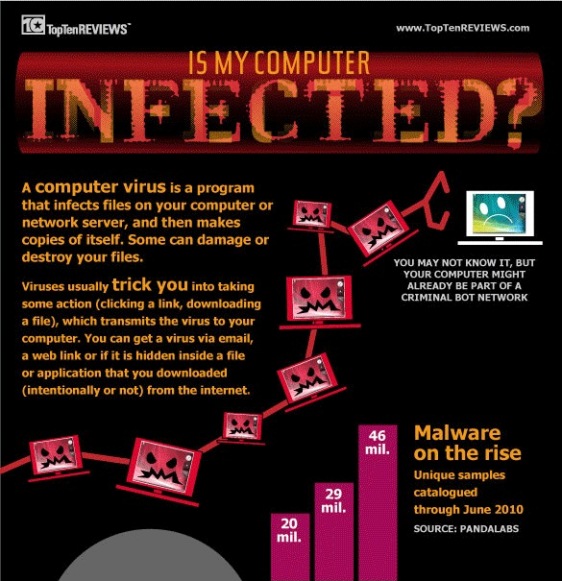 TopTenREVIEWS™

www.TopTenREVIEWS.com

IS MY COMPUTER
INFECTED?

A computer virus is a program that infects files on your computer or network server, and then makes copies of itself. Some can damage or destroy your files.

Viruses usually trick you into taking some action (clicking a link, downloading a file), which transmits the virus to your computer. You can get a virus via email, a web link or if it is hidden inside a file or application that you downloaded (intentionally or not) from the internet.

YOU MAY NOT KNOW IT, BUT YOUR COMPUTER MIGHT ALREADY BE PART OF A CRIMINAL BOT NETWORK

20 mil.

29 mil.

46 mil.

Malware on the rise

Unique samples catalogued through June 2010

SOURCE: PANDALABS