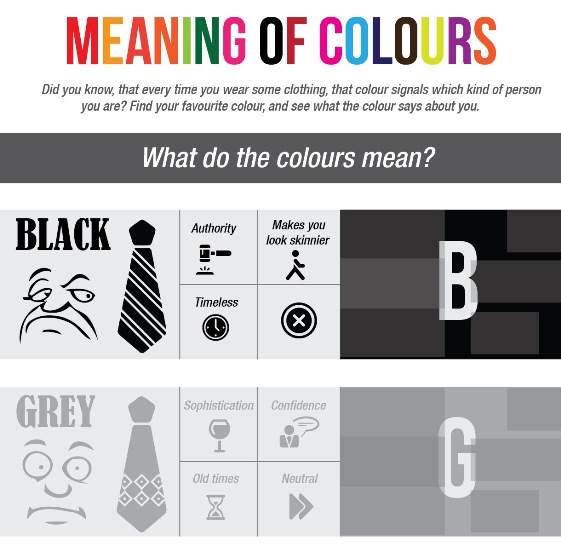 MEANING OF COLOURS

Did you know, that every time you wear some clothing, that colour signals which kind of person you are? Find your favourite colour, and see what the colour says about you.

What do the colours mean?

BLACK

Authority

Makes you look skinnier

Timeless

B

GREY

Sophistication

Confidence

Old times

Neutral

G