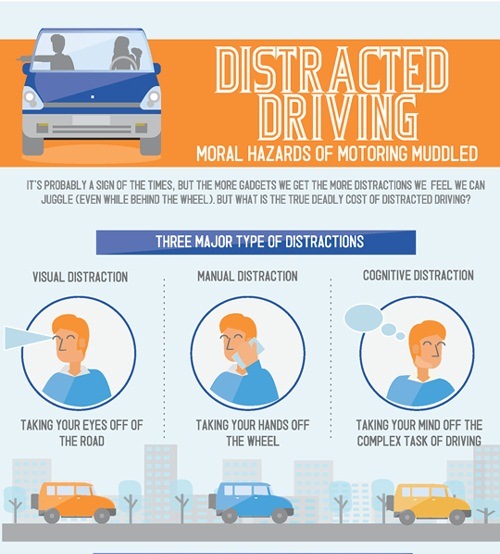 DISTRACTED DRIVING
MORAL HAZARDS OF MOTORING MUDDLED

IT'S PROBABLY A SIGN OF THE TIMES, BUT THE MORE GADGETS WE GET THE MORE DISTRACTIONS WE FEEL WE CAN JUGGLE (EVEN WHILE BEHIND THE WHEEL). BUT WHAT IS THE TRUE DEADLY COST OF DISTRACTED DRIVING?

THREE MAJOR TYPE OF DISTRACTIONS

VISUAL DISTRACTION

TAKING YOUR EYES OFF OF THE ROAD

MANUAL DISTRACTION

TAKING YOUR HANDS OFF THE WHEEL

COGNITIVE DISTRACTION

TAKING YOUR MIND OFF THE COMPLEX TASK OF DRIVING