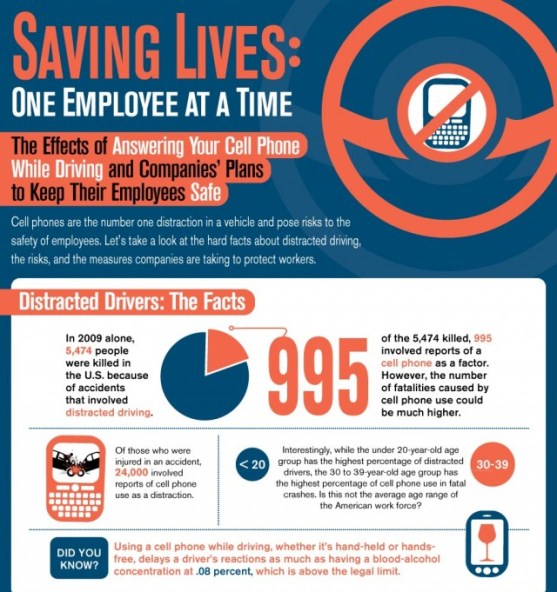 SAVING LIVES:
ONE EMPLOYEE AT A TIME

The Effects of Answering Your Cell Phone While Driving and Companies' Plans to Keep Their Employees Safe

Cell phones are the number one distraction in a vehicle and pose risks to the safety of employees. Let's take a look at the hard facts about distracted driving, the risks, and the measures companies are taking to protect workers.

Distracted Drivers: The Facts

In 2009 alone, 5,474 people were killed in the U.S. because of accidents that involved distracted driving.

995

of the 5,474 killed, 995 involved reports of a cell phone as a factor. However, the number of fatalities caused by cell phone use could be much higher.

Of those who were injured in an accident, 24,000 involved reports of cell phone use as a distraction.

< 20

Interestingly, while the under 20-year-old age group has the highest percentage of distracted drivers, the 30 to 39-year-old age group has the highest percentage of cell phone use in fatal crashes. Is this not the average age range of the American work force?

30-39

DID YOU KNOW?

Using a cell phone while driving, whether it's hand-held or hands-free, delays a driver's reactions as much as having a blood-alcohol concentration at .08 percent, which is above the legal limit.