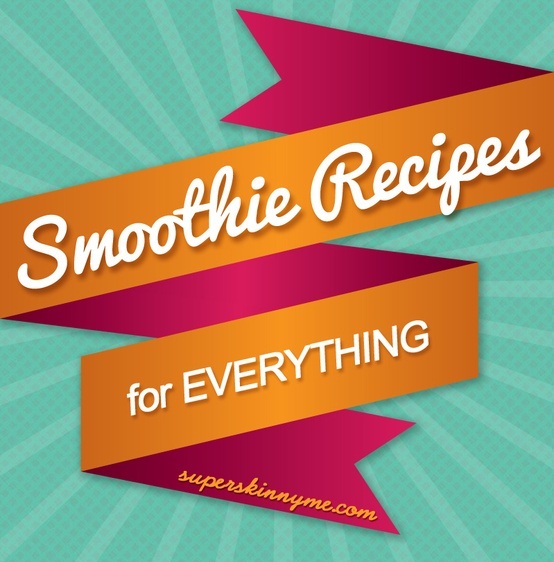 Smoothie Recipes

for EVERYTHING

superskinnyme.com