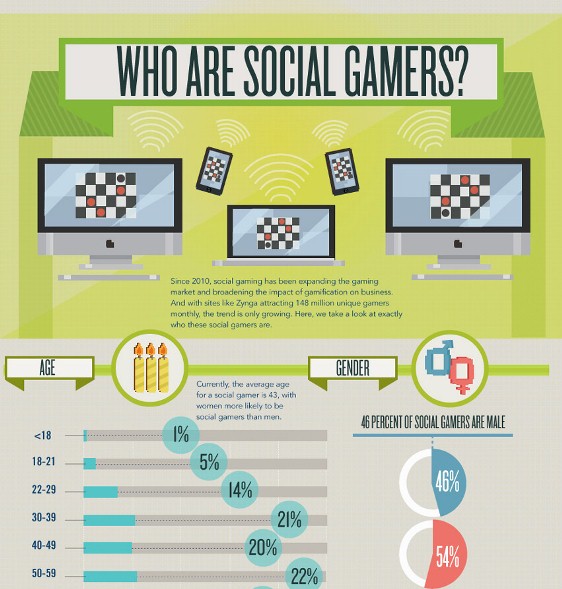 WHO ARE SOCIAL GAMERS?

Since 2010, social gaming has been expanding the gaming market and broadening the impact of gamification on business. And with sites like Zynga attracting 148 million unique gamers monthly, the trend is only growing. Here, we take a look at exactly who these social gamers are.

AGE

Currently, the average age for a social gamer is 43, with women more likely to be social gamers than men.

<18 1%
18-21 5%
22-29 14%
30-39 21%
40-49 20%
50-59 22%

GENDER

46 PERCENT OF SOCIAL GAMERS ARE MALE

46%

54%