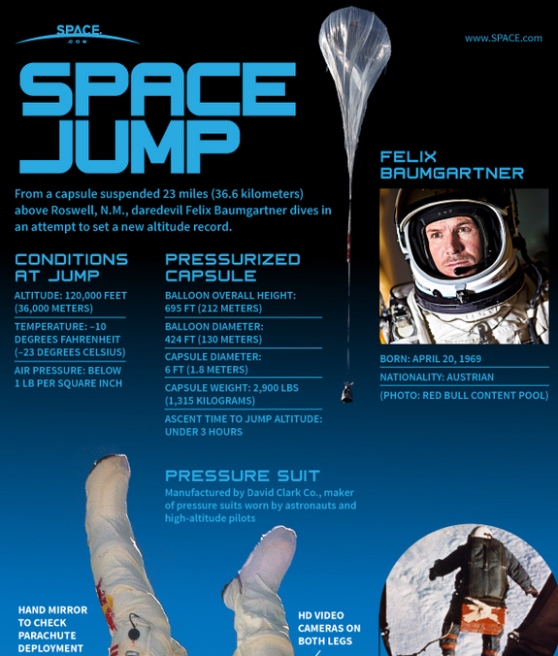 SPACE.com

www.SPACE.com

SPACE JUMP

From a capsule suspended 23 miles (36.6 kilometers) above Roswell, N.M., daredevil Felix Baumgartner dives in an attempt to set a new altitude record.

CONDITIONS AT JUMP

ALTITUDE: 120,000 FEET (36,000 METERS)

TEMPERATURE: –10 DEGREES FAHRENHEIT (–23 DEGREES CELSIUS)

AIR PRESSURE: BELOW 1 LB PER SQUARE INCH

PRESSURIZED CAPSULE

BALLOON OVERALL HEIGHT: 695 FT (212 METERS)

BALLOON DIAMETER: 424 FT (130 METERS)

CAPSULE DIAMETER: 6 FT (1.8 METERS)

CAPSULE WEIGHT: 2,900 LBS (1,315 KILOGRAMS)

ASCENT TIME TO JUMP ALTITUDE: UNDER 3 HOURS

FELIX BAUMGARTNER

BORN: APRIL 20, 1969

NATIONALITY: AUSTRIAN

(PHOTO: RED BULL CONTENT POOL)

PRESSURE SUIT

Manufactured by David Clark Co., maker of pressure suits worn by astronauts and high-altitude pilots

HAND MIRROR TO CHECK PARACHUTE DEPLOYMENT

HD VIDEO CAMERAS ON BOTH LEGS