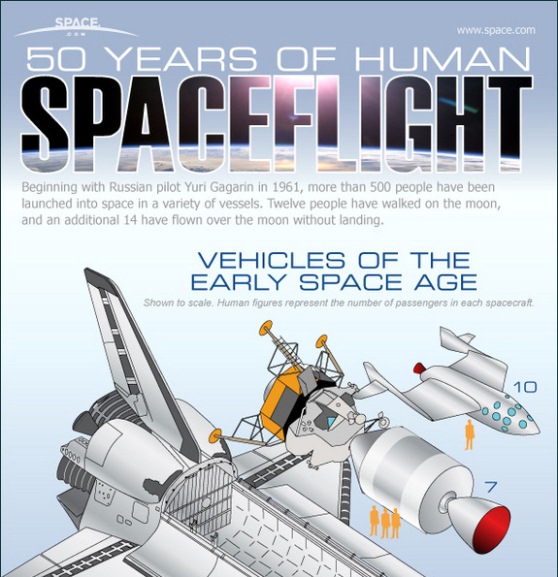 SPACE.com

www.space.com

50 YEARS OF HUMAN SPACEFLIGHT

Beginning with Russian pilot Yuri Gagarin in 1961, more than 500 people have been launched into space in a variety of vessels. Twelve people have walked on the moon, and an additional 14 have flown over the moon without landing.

VEHICLES OF THE EARLY SPACE AGE

Shown to scale. Human figures represent the number of passengers in each spacecraft.

10

7