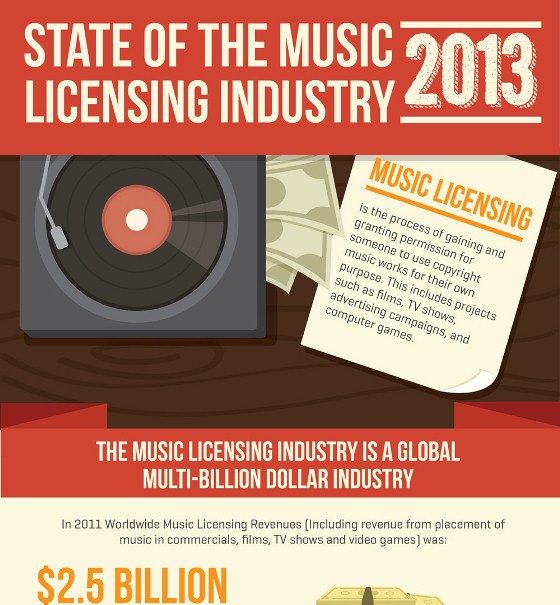 STATE OF THE MUSIC LICENSING INDUSTRY 2013

MUSIC LICENSING

is the process of gaining and granting permission for someone to use copyright music works for their own purpose. This includes projects such as films, TV shows, advertising campaigns, and computer games.

THE MUSIC LICENSING INDUSTRY IS A GLOBAL MULTI-BILLION DOLLAR INDUSTRY

In 2011 Worldwide Music Licensing Revenues (Including revenue from placement of music in commercials, films, TV shows and video games) was:

$2.5 BILLION