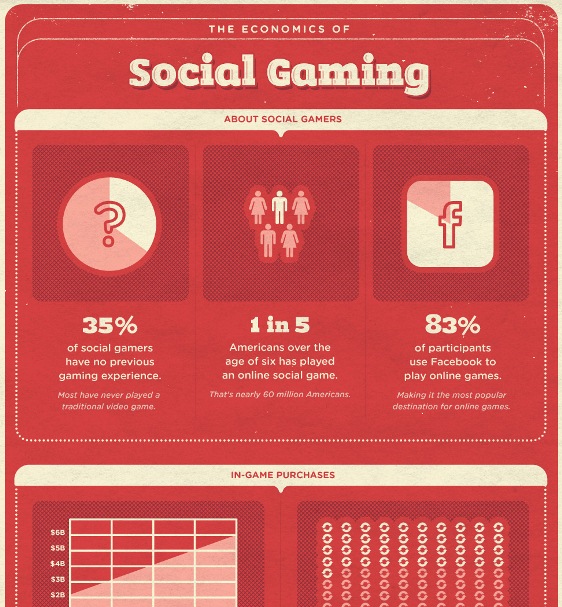 THE ECONOMICS OF

Social Gaming

ABOUT SOCIAL GAMERS

?

35%
of social gamers have no previous gaming experience.

Most have never played a traditional video game.

1 in 5
Americans over the age of six has played an online social game.

That's nearly 60 million Americans.

f

83%
of participants use Facebook to play online games.

Making it the most popular destination for online games.

IN-GAME PURCHASES

$6B
$5B
$4B
$3B
$2B