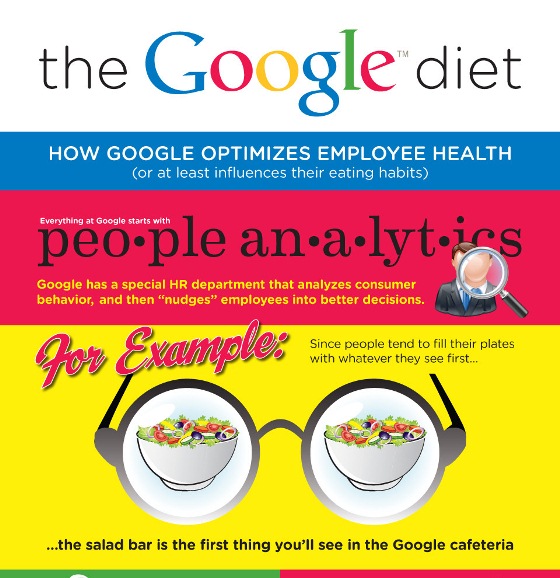 the Google™ diet

HOW GOOGLE OPTIMIZES EMPLOYEE HEALTH
(or at least influences their eating habits)

Everything at Google starts with
peo•ple an•a•lyt•ics

Google has a special HR department that analyzes consumer behavior, and then "nudges" employees into better decisions.

For Example:

Since people tend to fill their plates with whatever they see first...

...the salad bar is the first thing you'll see in the Google cafeteria