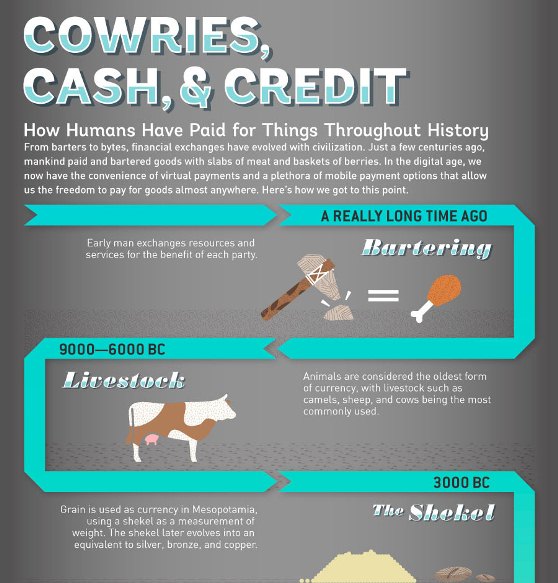 COWRIES, CASH, & CREDIT

How Humans Have Paid for Things Throughout History

From barters to bytes, financial exchanges have evolved with civilization. Just a few centuries ago, mankind paid and bartered goods with slabs of meat and baskets of berries. In the digital age, we now have the convenience of virtual payments and a plethora of mobile payment options that allow us the freedom to pay for goods almost anywhere. Here's how we got to this point.

A REALLY LONG TIME AGO

Bartering

Early man exchanges resources and services for the benefit of each party.

=

9000—6000 BC

Livestock

Animals are considered the oldest form of currency, with livestock such as camels, sheep, and cows being the most commonly used.

3000 BC

The Shekel

Grain is used as currency in Mesopotamia, using a shekel as a measurement of weight. The shekel later evolves into an equivalent to silver, bronze, and copper.