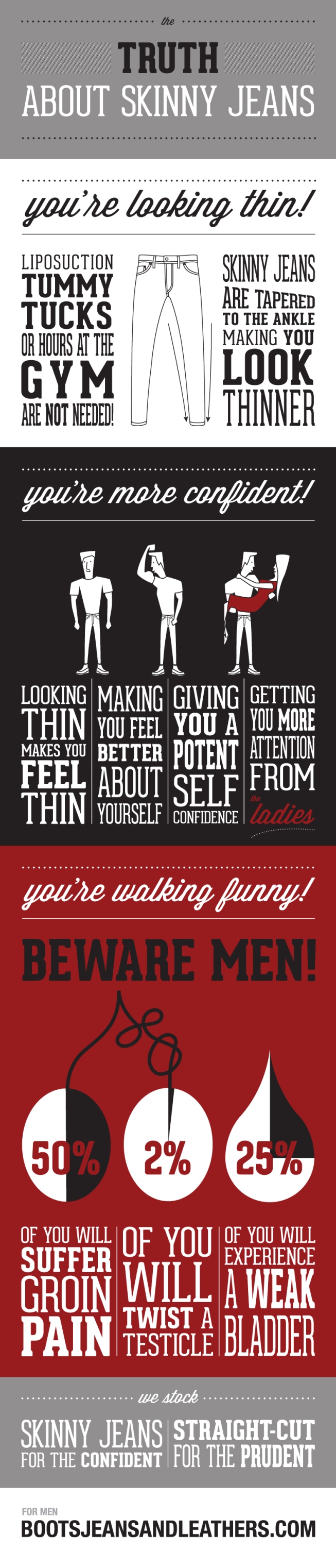 the
TRUTH
ABOUT SKINNY JEANS

you're looking thin!

LIPOSUCTION TUMMY TUCKS OR HOURS AT THE GYM ARE NOT NEEDED!

SKINNY JEANS ARE TAPERED TO THE ANKLE MAKING YOU LOOK THINNER

you're more confident!

LOOKING THIN MAKES YOU FEEL THIN

MAKING YOU FEEL BETTER ABOUT YOURSELF

GIVING YOU A POTENT SELF CONFIDENCE

GETTING YOU MORE ATTENTION FROM the ladies

you're walking funny!

BEWARE MEN!

50%

2%

25%

OF YOU WILL SUFFER GROIN PAIN

OF YOU WILL TWIST A TESTICLE

OF YOU WILL EXPERIENCE A WEAK BLADDER

we stock

SKINNY JEANS FOR THE CONFIDENT

STRAIGHT-CUT FOR THE PRUDENT

FOR MEN
BOOTSJEANSANDLEATHERS.COM